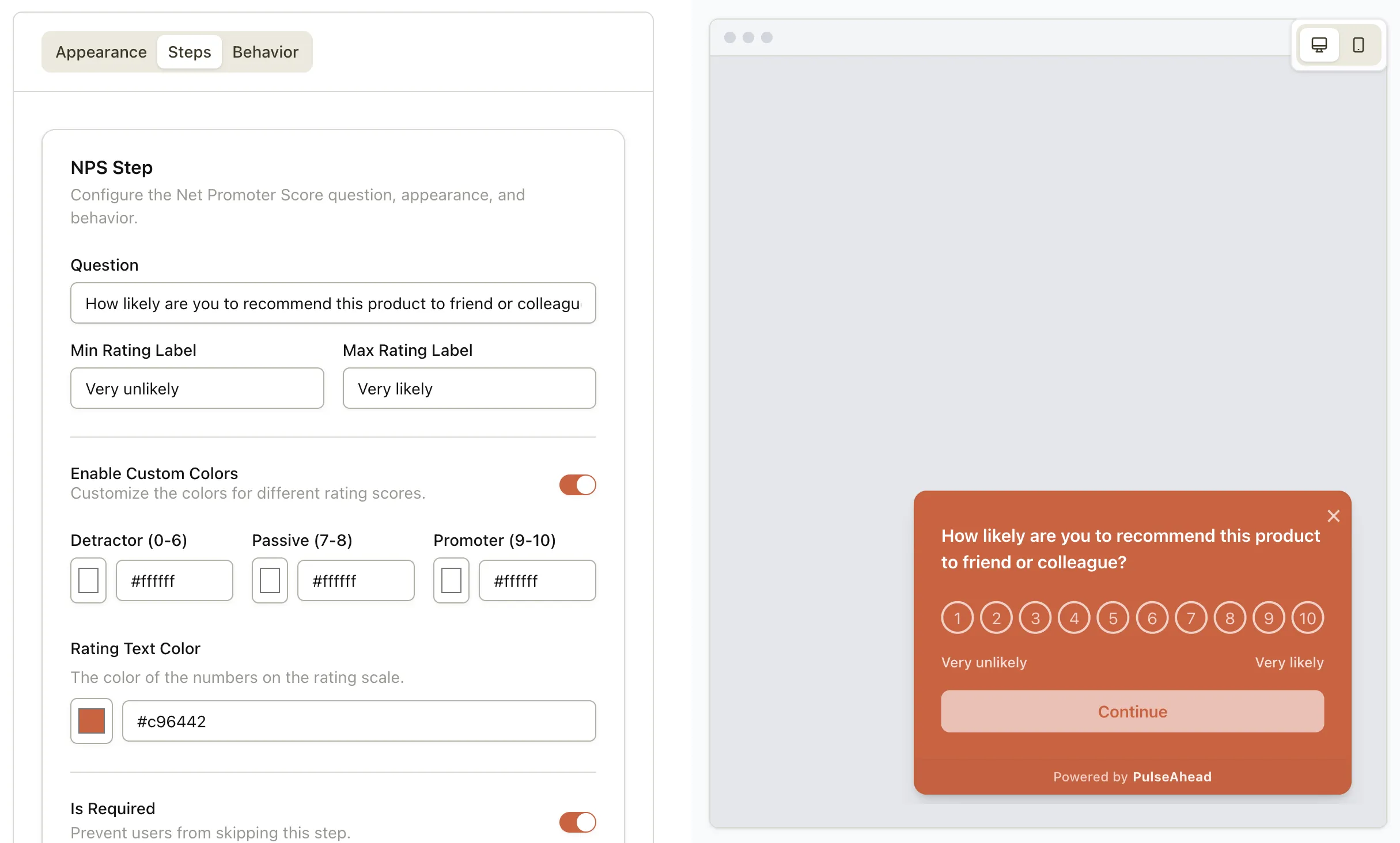 Appearance Steps Behavior

NPS Step
Configure the Net Promoter Score question, appearance, and behavior.

Question
How likely are you to recommend this product to friend or colleagu

Min Rating Label
Very unlikely

Max Rating Label
Very likely

Enable Custom Colors
Customize the colors for different rating scores.

Detractor (0-6)
#ffffff

Passive (7-8)
#ffffff

Promoter (9-10)
#ffffff

Rating Text Color
The color of the numbers on the rating scale.
#c96442

Is Required
Prevent users from skipping this step.

How likely are you to recommend this product to friend or colleague?

1 2 3 4 5 6 7 8 9 10

Very unlikely Very likely

Continue

Powered by PulseAhead