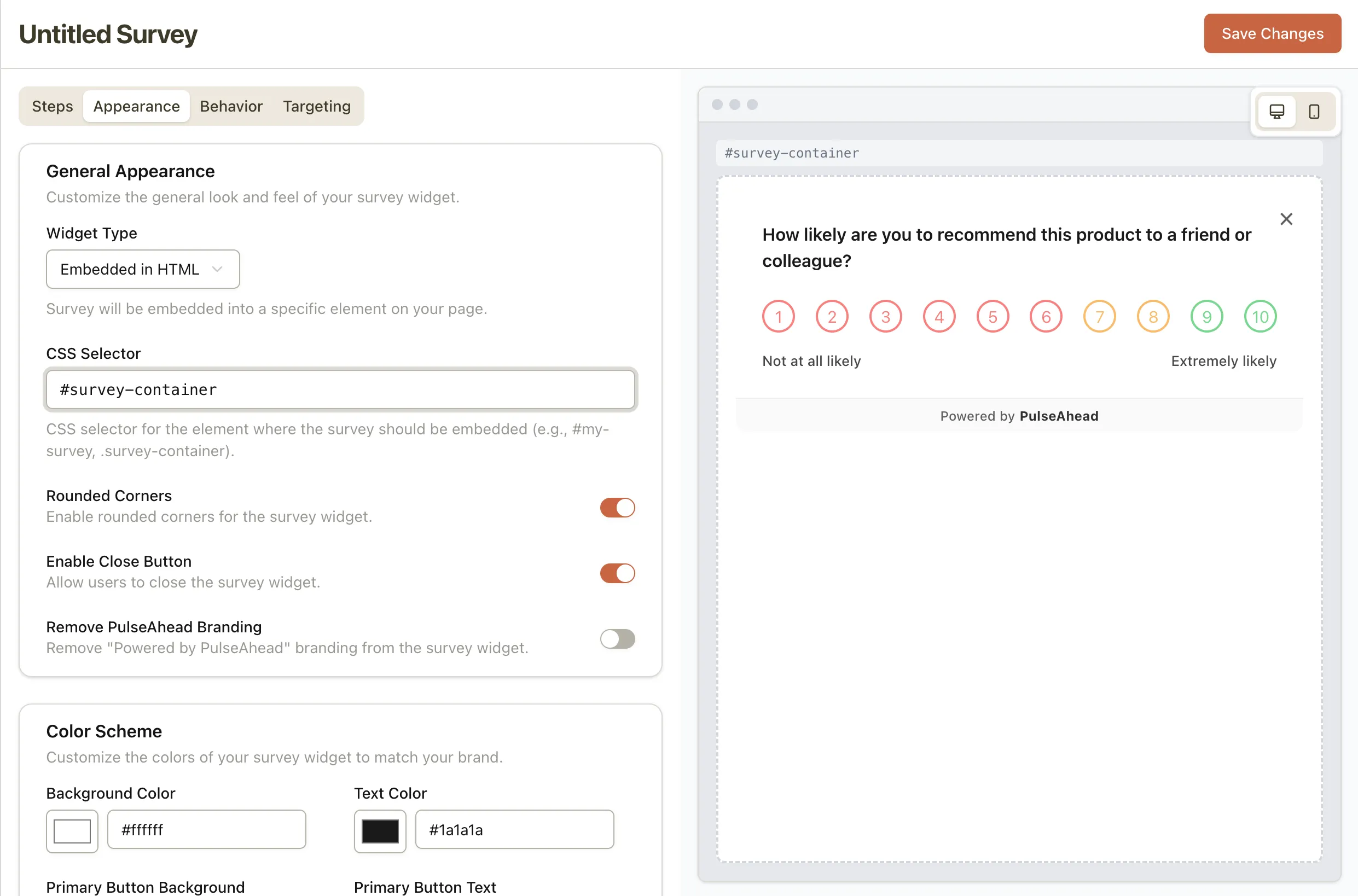 Untitled Survey

Save Changes

Steps Appearance Behavior Targeting

General Appearance

Customize the general look and feel of your survey widget.

Widget Type

Embedded in HTML

Survey will be embedded into a specific element on your page.

CSS Selector

#survey-container

CSS selector for the element where the survey should be embedded (e.g., #my-survey, .survey-container).

Rounded Corners

Enable rounded corners for the survey widget.

Enable Close Button

Allow users to close the survey widget.

Remove PulseAhead Branding

Remove "Powered by PulseAhead" branding from the survey widget.

Color Scheme

Customize the colors of your survey widget to match your brand.

Background Color

#ffffff

Text Color

#1a1a1a

Primary Button Background

Primary Button Text

#survey-container

How likely are you to recommend this product to a friend or colleague?

1 2 3 4 5 6 7 8 9 10

Not at all likely

Extremely likely

Powered by PulseAhead